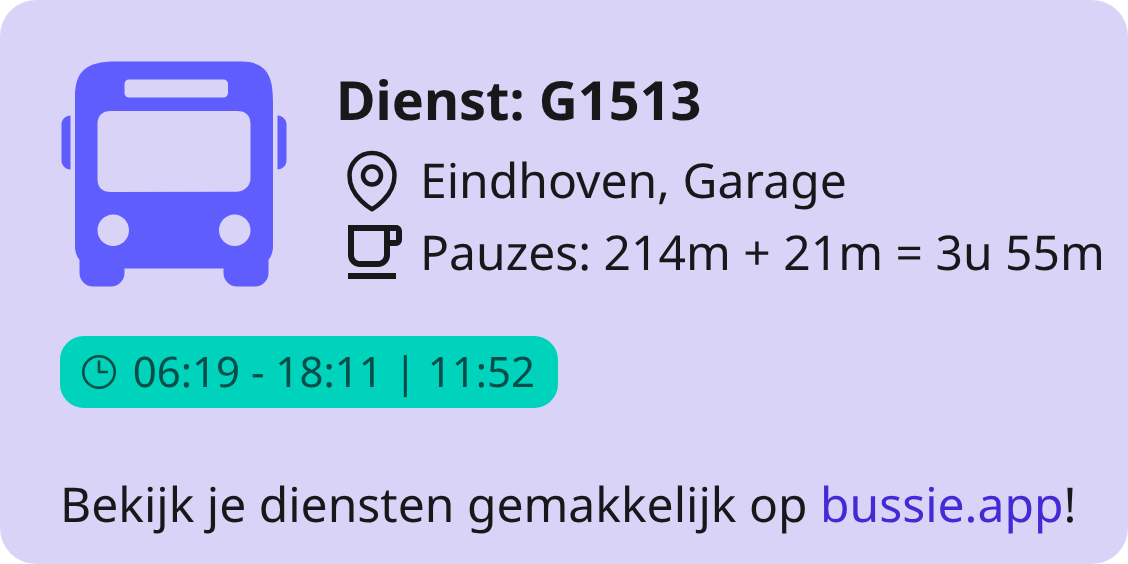 Dienst: G1513

Eindhoven, Garage

Pauzes: 214m + 21m = 3u 55m

06:19 - 18:11 | 11:52

Bekijk je diensten gemakkelijk op bussie.app!